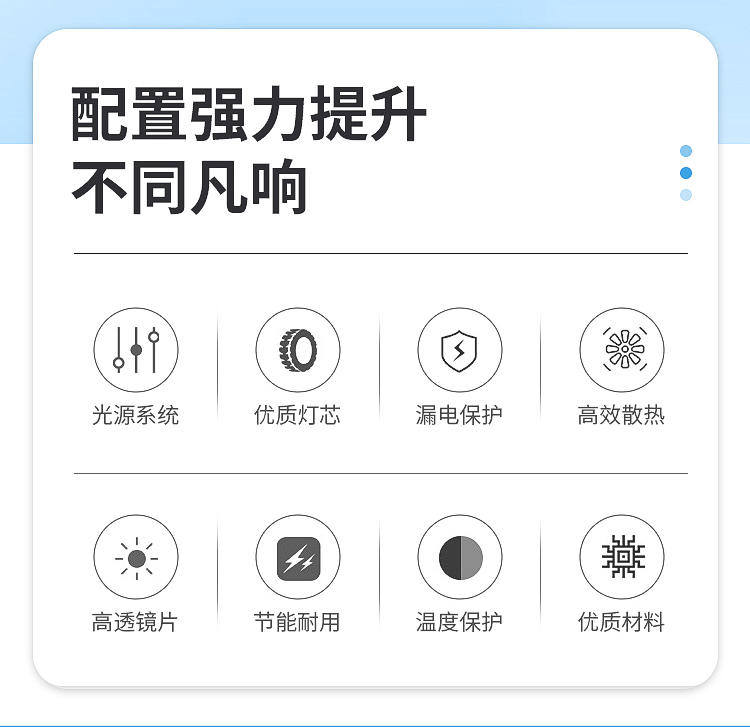 配置强力提升
不同凡响

光源系统

优质灯芯

漏电保护

高效散热

高透镜片

节能耐用

温度保护

优质材料